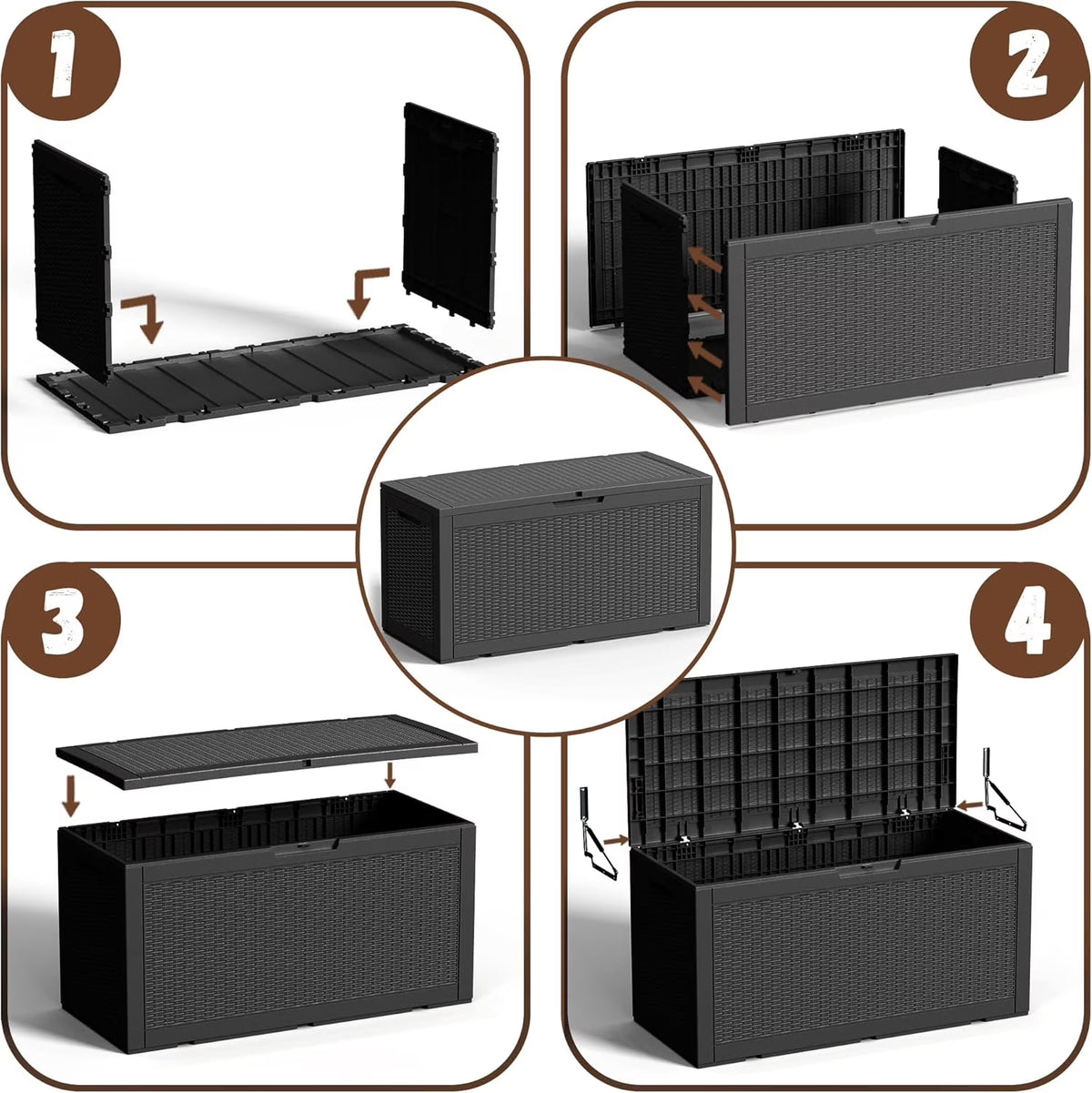 1

2

3

4